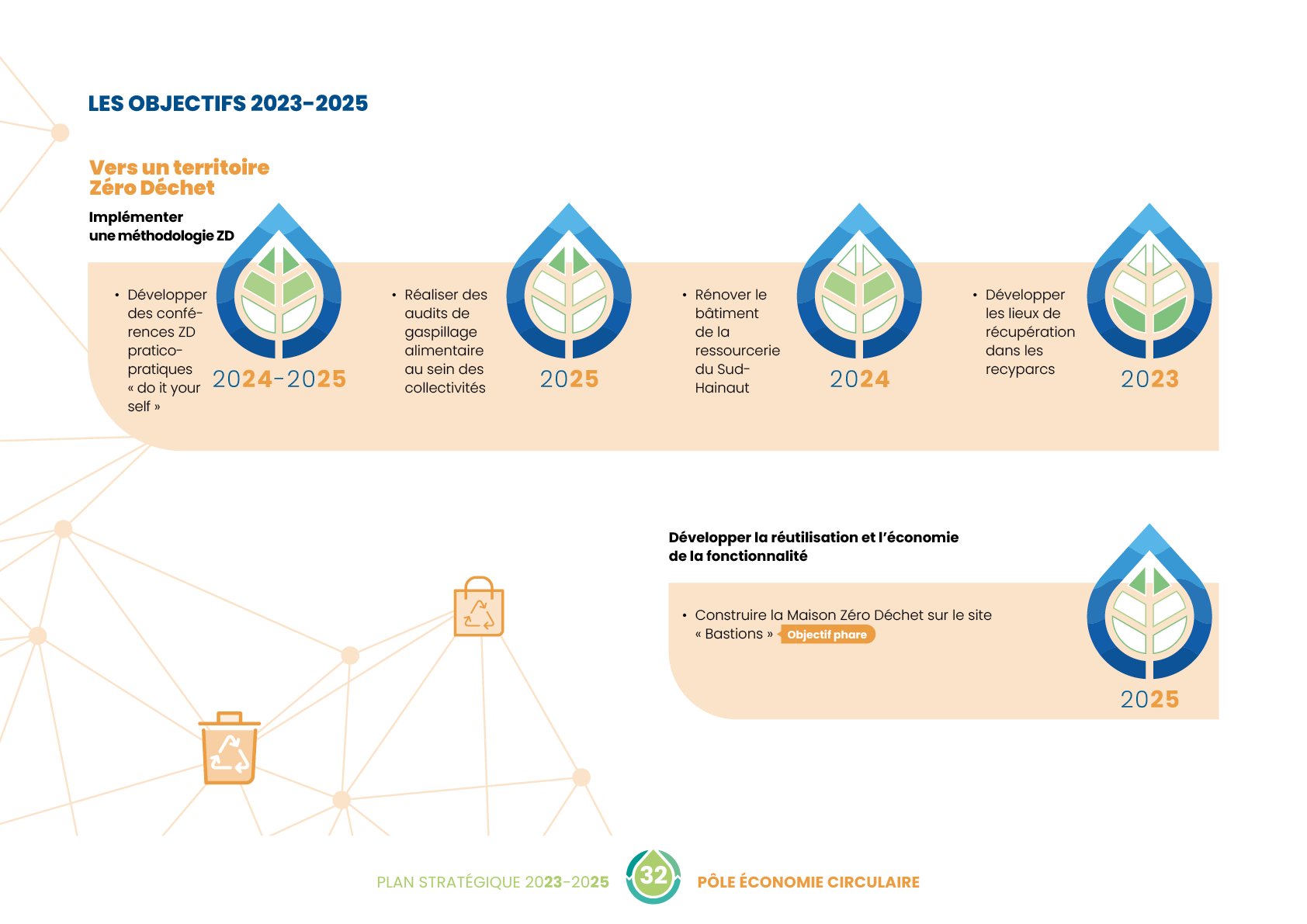 LES OBJECTIFS 2023-2025

Vers un territoire Zéro Déchet

Implémenter une méthodologie ZD

• Développer des conférences ZD pratico-pratiques « do it your self »

2024-2025

• Réaliser des audits de gaspillage alimentaire au sein des collectivités

2025

• Rénover le bâtiment de la ressourcerie du Sud-Hainaut

2024

• Développer les lieux de récupération dans les recyparcs

2023

Développer la réutilisation et l'économie de la fonctionnalité

• Construire la Maison Zéro Déchet sur le site « Bastions » Objectif phare

2025

PLAN STRATÉGIQUE 2023-2025 32 PÔLE ÉCONOMIE CIRCULAIRE