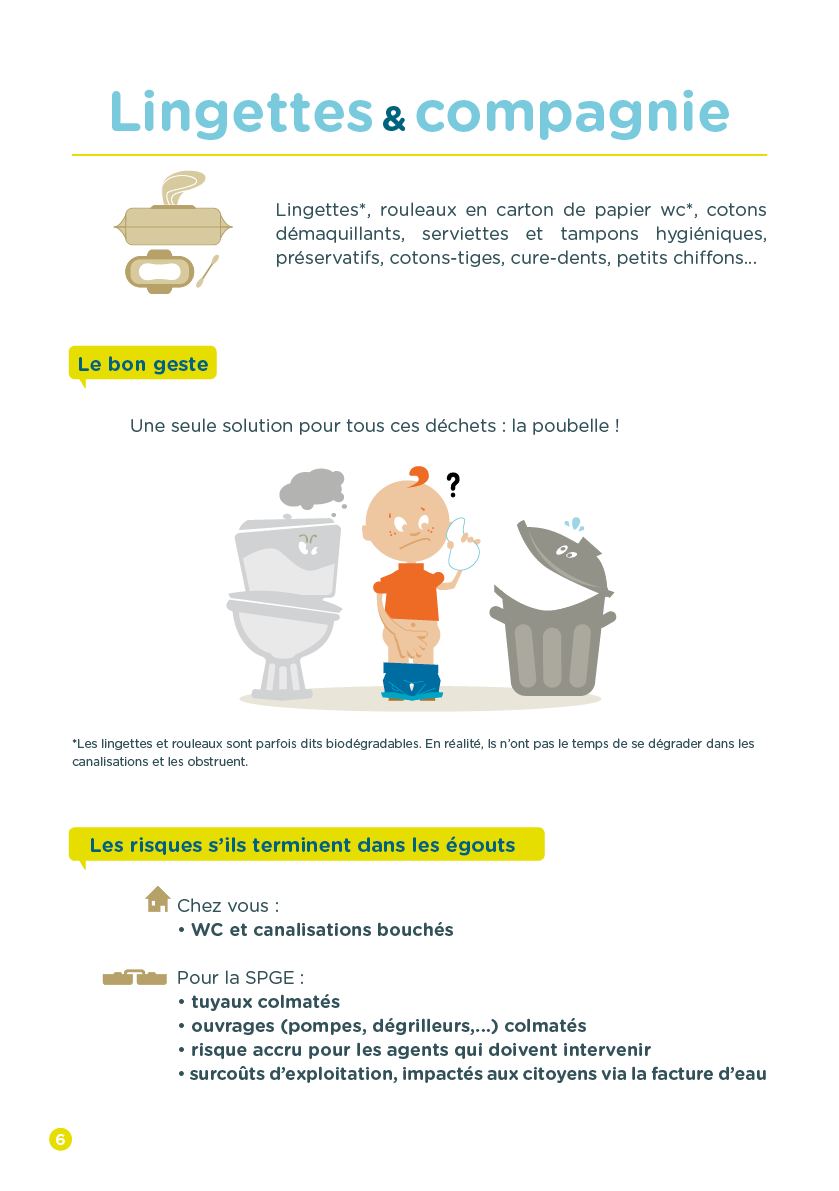 Lingettes & compagnie

Lingettes*, rouleaux en carton de papier wc*, cotons démaquillants, serviettes et tampons hygiéniques, préservatifs, cotons-tiges, cure-dents, petits chiffons...

Le bon geste

Une seule solution pour tous ces déchets : la poubelle !

?

*Les lingettes et rouleaux sont parfois dits biodégradables. En réalité, ls n'ont pas le temps de se dégrader dans les canalisations et les obstruent.

Les risques s'ils terminent dans les égouts

Chez vous :
• WC et canalisations bouchés

Pour la SPGE :
• tuyaux colmatés
• ouvrages (pompes, dégrilleurs,...) colmatés
• risque accru pour les agents qui doivent intervenir
• surcoûts d'exploitation, impactés aux citoyens via la facture d'eau

6