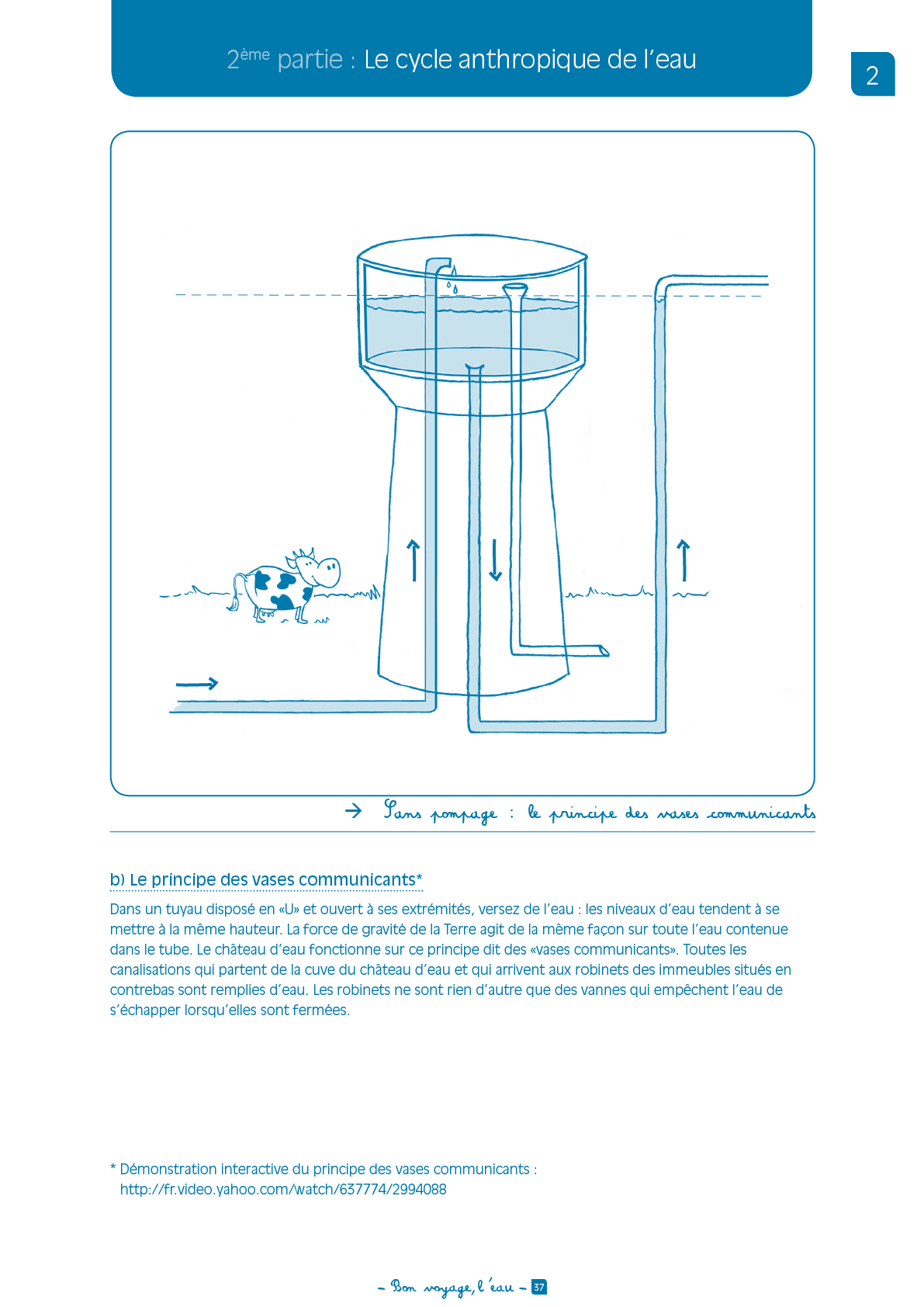 2ème partie : Le cycle anthropique de l'eau

2

→ Sans pompage : le principe des vases communicants

b) Le principe des vases communicants*

Dans un tuyau disposé en «U» et ouvert à ses extrémités, versez de l'eau : les niveaux d'eau tendent à se mettre à la même hauteur. La force de gravité de la Terre agit de la même façon sur toute l'eau contenue dans le tube. Le château d'eau fonctionne sur ce principe dit des «vases communicants». Toutes les canalisations qui partent de la cuve du château d'eau et qui arrivent aux robinets des immeubles situés en contrebas sont remplies d'eau. Les robinets ne sont rien d'autre que des vannes qui empêchent l'eau de s'échapper lorsqu'elles sont fermées.

* Démonstration interactive du principe des vases communicants : http://fr.video.yahoo.com/watch/637774/2994088

– Bon voyage, l'eau – 37