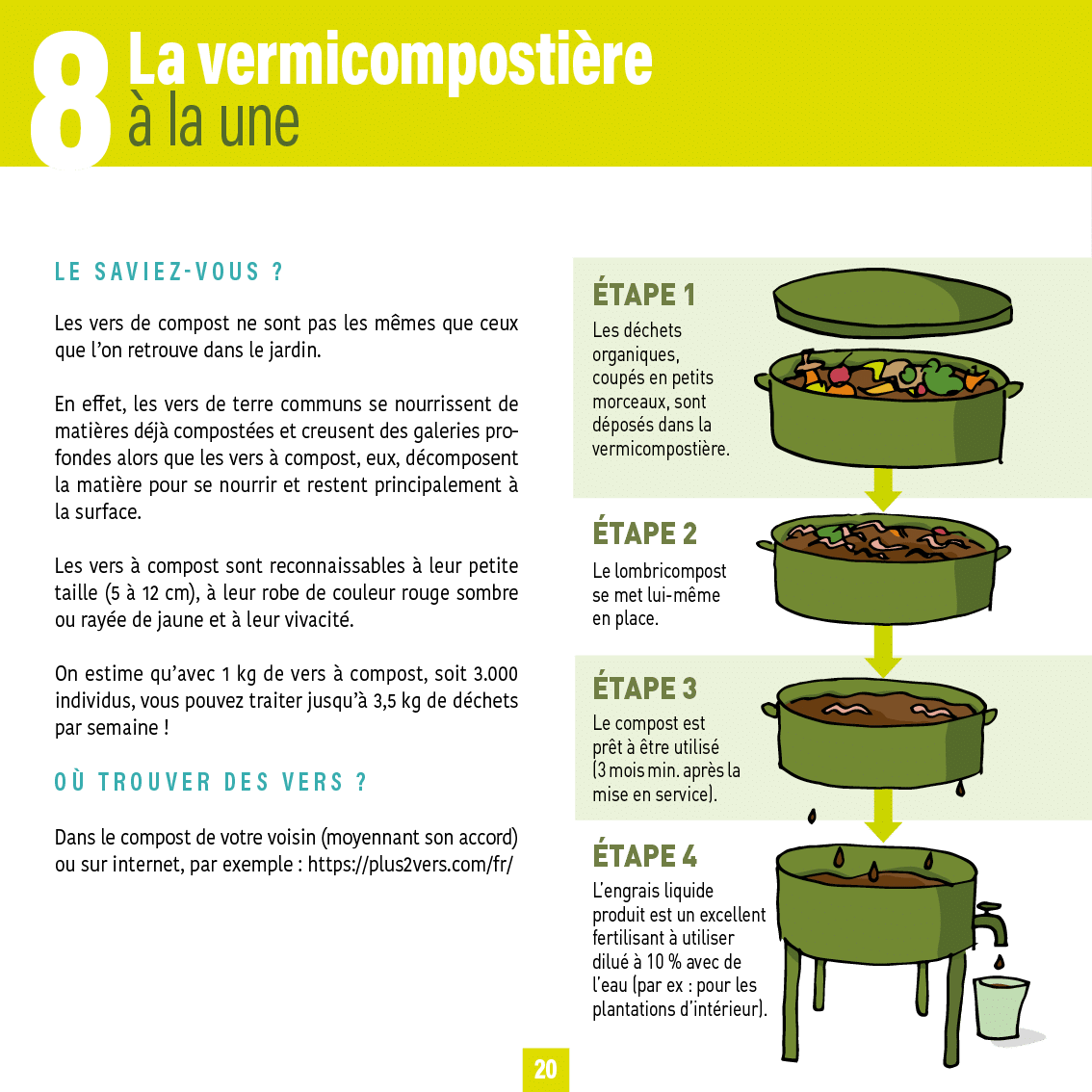 8 La vermicompostière à la une

LE SAVIEZ-VOUS ?

Les vers de compost ne sont pas les mêmes que ceux que l'on retrouve dans le jardin.

En effet, les vers de terre communs se nourrissent de matières déjà compostées et creusent des galeries profondes alors que les vers à compost, eux, décomposent la matière pour se nourrir et restent principalement à la surface.

Les vers à compost sont reconnaissables à leur petite taille (5 à 12 cm), à leur robe de couleur rouge sombre ou rayée de jaune et à leur vivacité.

On estime qu'avec 1 kg de vers à compost, soit 3.000 individus, vous pouvez traiter jusqu'à 3,5 kg de déchets par semaine !

OÙ TROUVER DES VERS ?

Dans le compost de votre voisin (moyennant son accord) ou sur internet, par exemple : https://plus2vers.com/fr/

ÉTAPE 1
Les déchets organiques, coupés en petits morceaux, sont déposés dans la vermicompostière.

ÉTAPE 2
Le lombricompost se met lui-même en place.

ÉTAPE 3
Le compost est prêt à être utilisé (3 mois min. après la mise en service).

ÉTAPE 4
L'engrais liquide produit est un excellent fertilisant à utiliser dilué à 10 % avec de l'eau (par ex : pour les plantations d'intérieur).

20