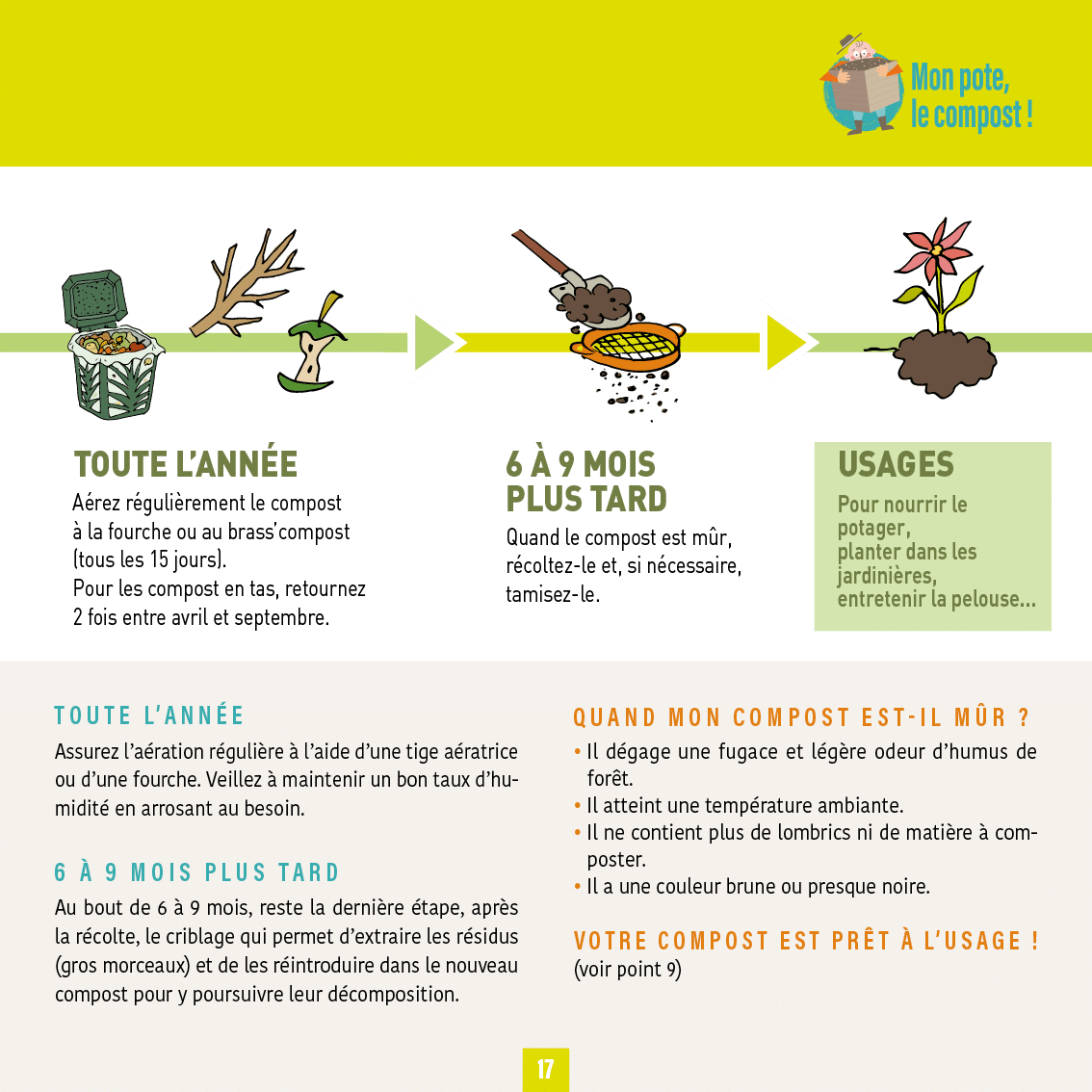 Mon pote, le compost !

TOUTE L'ANNÉE
Aérez régulièrement le compost à la fourche ou au brass'compost (tous les 15 jours).
Pour les compost en tas, retournez 2 fois entre avril et septembre.

6 À 9 MOIS PLUS TARD
Quand le compost est mûr, récoltez-le et, si nécessaire, tamisez-le.

USAGES
Pour nourrir le potager,
planter dans les jardinières,
entretenir la pelouse...

TOUTE L'ANNÉE
Assurez l'aération régulière à l'aide d'une tige aératrice ou d'une fourche. Veillez à maintenir un bon taux d'humidité en arrosant au besoin.

6 À 9 MOIS PLUS TARD
Au bout de 6 à 9 mois, reste la dernière étape, après la récolte, le criblage qui permet d'extraire les résidus (gros morceaux) et de les réintroduire dans le nouveau compost pour y poursuivre leur décomposition.

QUAND MON COMPOST EST-IL MÛR ?
• Il dégage une fugace et légère odeur d'humus de forêt.
• Il atteint une température ambiante.
• Il ne contient plus de lombrics ni de matière à composter.
• Il a une couleur brune ou presque noire.

VOTRE COMPOST EST PRÊT À L'USAGE !
(voir point 9)

17