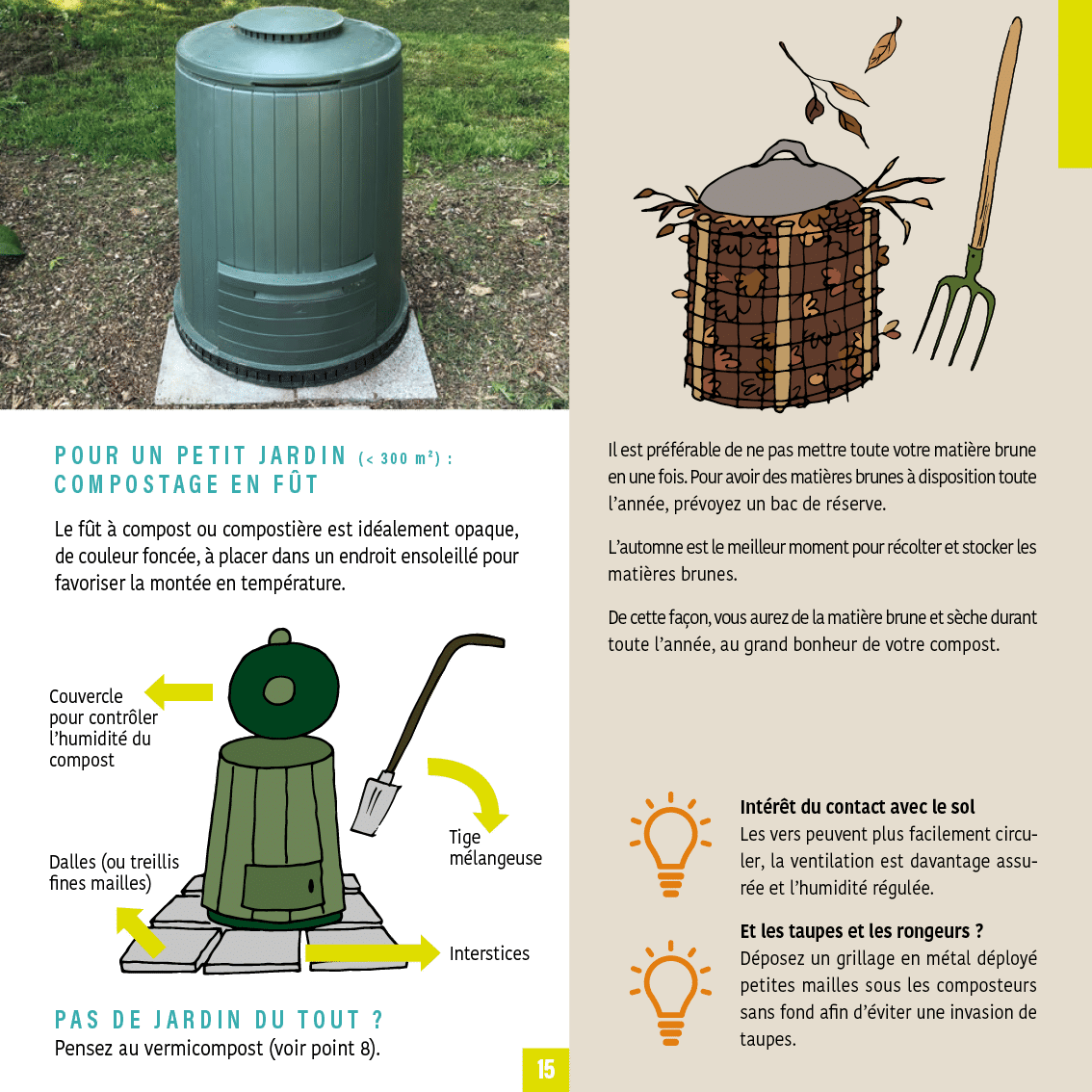 POUR UN PETIT JARDIN (< 300 m²) : COMPOSTAGE EN FÛT

Le fût à compost ou compostière est idéalement opaque, de couleur foncée, à placer dans un endroit ensoleillé pour favoriser la montée en température.

Couvercle pour contrôler l'humidité du compost

Tige mélangeuse

Dalles (ou treillis fines mailles)

Interstices

PAS DE JARDIN DU TOUT ?
Pensez au vermicompost (voir point 8).

15

Il est préférable de ne pas mettre toute votre matière brune en une fois. Pour avoir des matières brunes à disposition toute l'année, prévoyez un bac de réserve.

L'automne est le meilleur moment pour récolter et stocker les matières brunes.

De cette façon, vous aurez de la matière brune et sèche durant toute l'année, au grand bonheur de votre compost.

Intérêt du contact avec le sol
Les vers peuvent plus facilement circuler, la ventilation est davantage assurée et l'humidité régulée.

Et les taupes et les rongeurs ?
Déposez un grillage en métal déployé petites mailles sous les composteurs sans fond afin d'éviter une invasion de taupes.